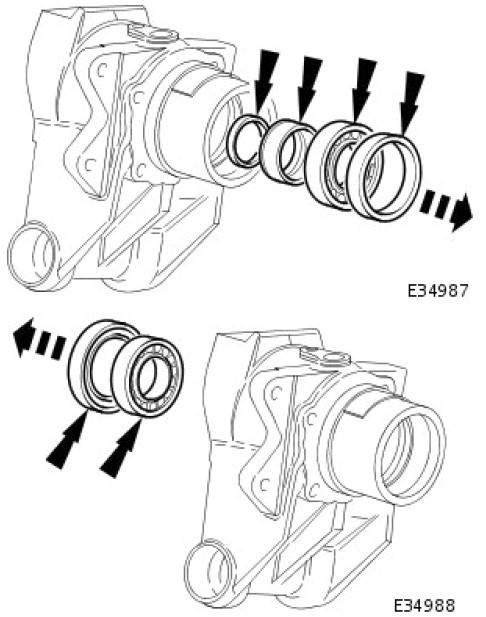 E34987

E34988